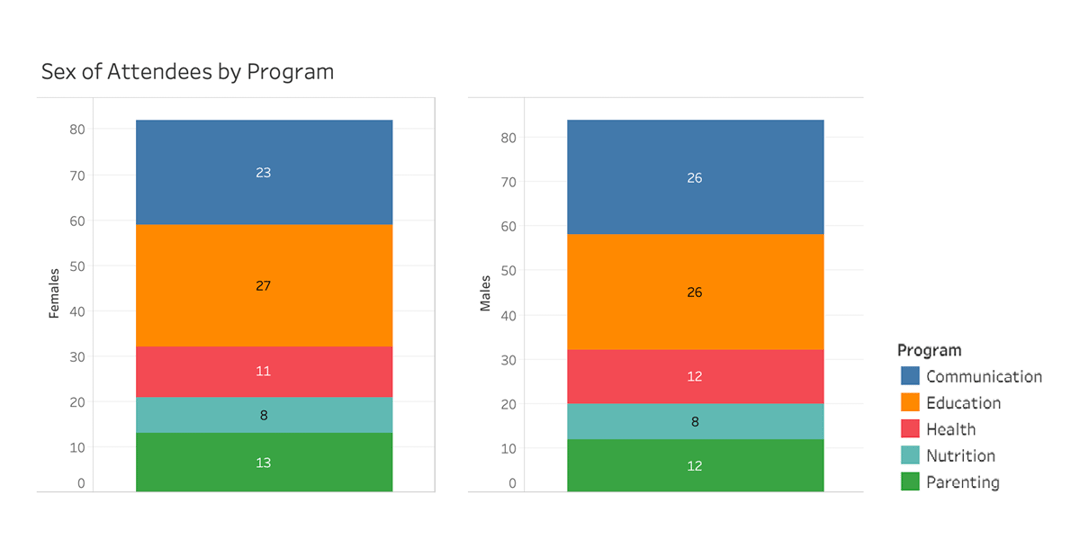 Sex of Attendees by Program

Females

80
70
60
50
40
30
20
10
0

23
27
11
8
13

Males

80
70
60
50
40
30
20
10
0

26
26
12
8
12

Program
Communication
Education
Health
Nutrition
Parenting